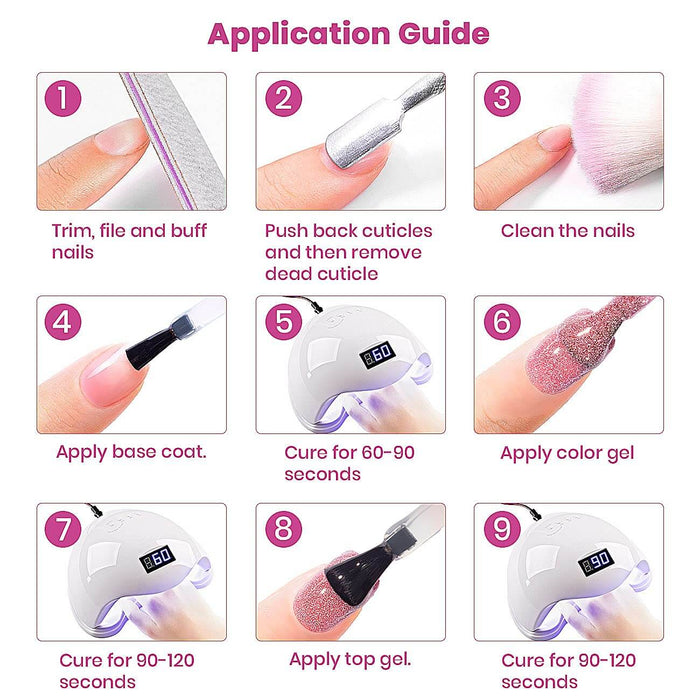 Application Guide

1
Trim, file and buff nails

2
Push back cuticles and then remove dead cuticle

3
Clean the nails

4
Apply base coat.

5
60
Cure for 60-90 seconds

6
Apply color gel

7
60
Cure for 90-120 seconds

8
Apply top gel.

9
90
Cure for 90-120 seconds