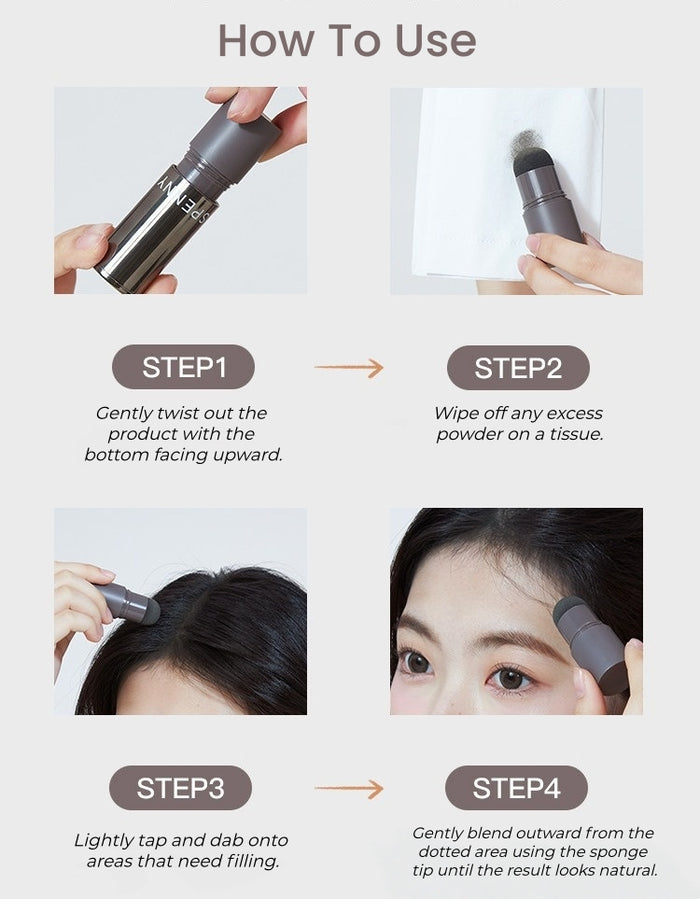 How To Use

SPENNY

STEP1

Gently twist out the product with the bottom facing upward.

STEP2

Wipe off any excess powder on a tissue.

STEP3

Lightly tap and dab onto areas that need filling.

STEP4

Gently blend outward from the dotted area using the sponge tip until the result looks natural.